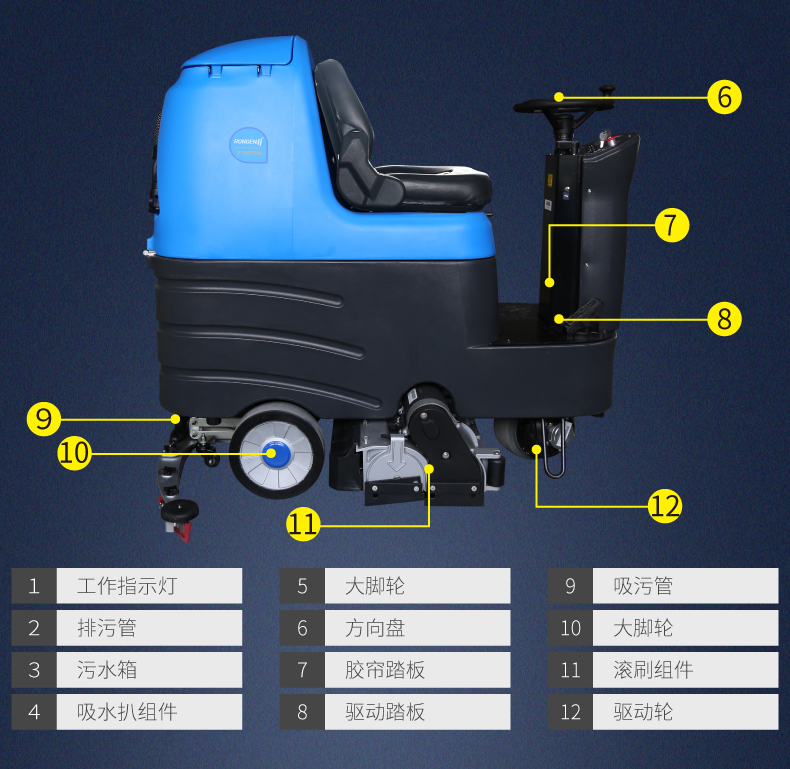 RONGEN

6

7

8

9

10

11

12

| 1 | 工作指示灯 |
|---|---|
| 2 | 排污管 |
| 3 | 污水箱 |
| 4 | 吸水扒组件 |

| 5 | 大脚轮 |
|---|---|
| 6 | 方向盘 |
| 7 | 胶帘踏板 |
| 8 | 驱动踏板 |

| 9 | 吸污管 |
|---|---|
| 10 | 大脚轮 |
| 11 | 滚刷组件 |
| 12 | 驱动轮 |