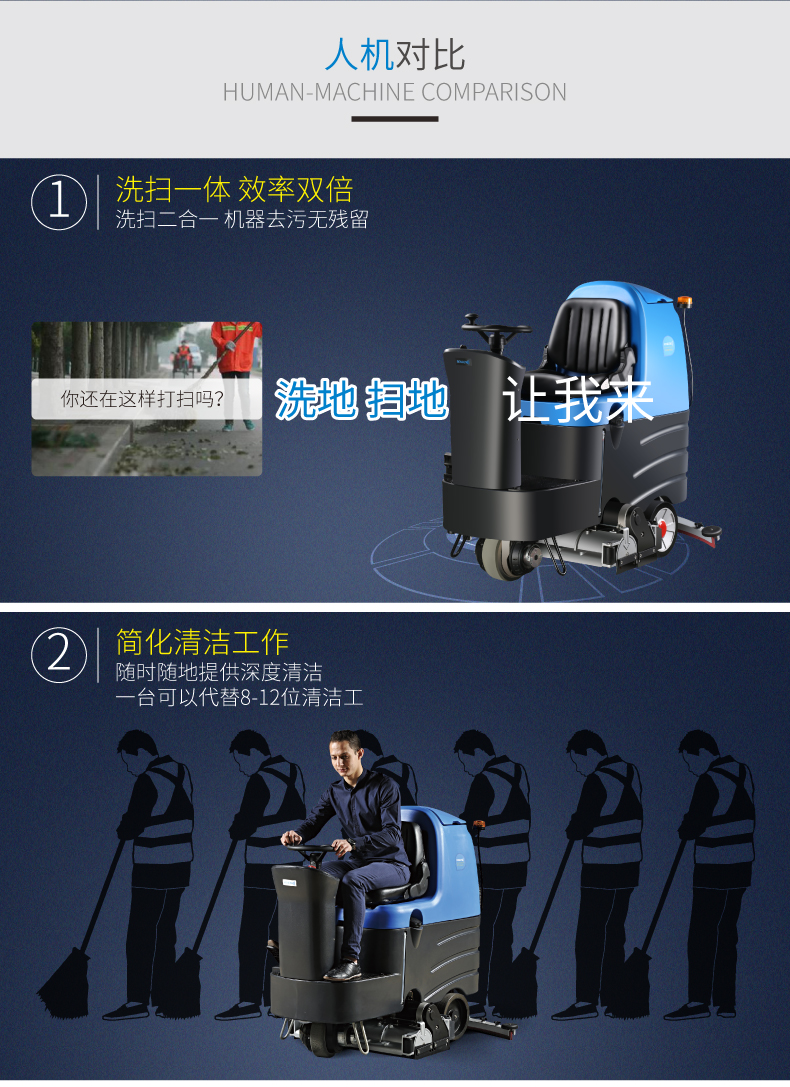 人机对比
HUMAN-MACHINE COMPARISON

1
洗扫一体 效率双倍
洗扫二合一 机器去污无残留

你还在这样打扫吗？
洗地 扫地 让我来

2
简化清洁工作
随时随地提供深度清洁
一台可以代替8-12位清洁工